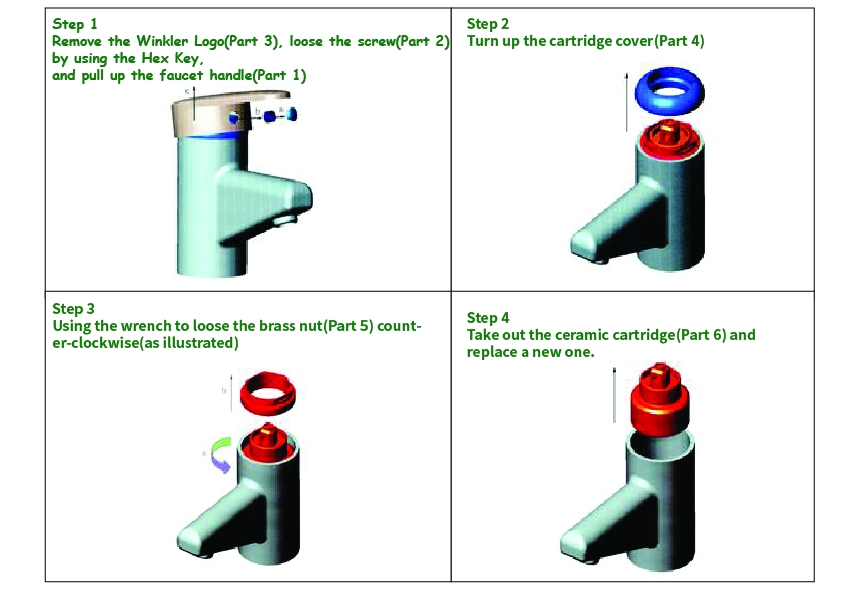 Step 1
Remove the Winkler Logo(Part 3), loose the screw(Part 2) by using the Hex Key,
and pull up the faucet handle(Part 1)

c

b

a

Step 2
Turn up the cartridge cover(Part 4)

Step 3
Using the wrench to loose the brass nut(Part 5) counter-clockwise(as illustrated)

b

a

Step 4
Take out the ceramic cartridge(Part 6) and replace a new one.